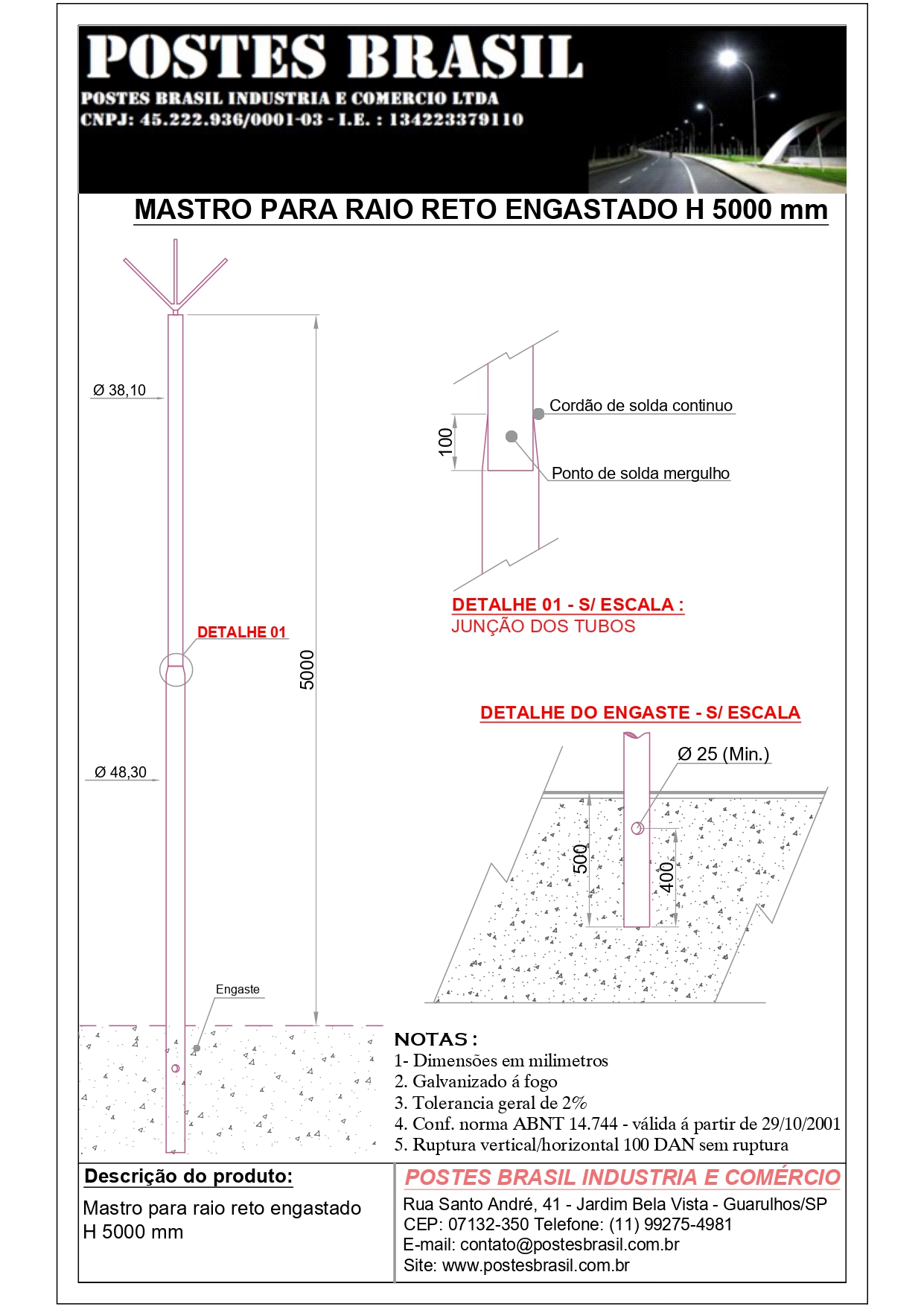 POSTES BRASIL
POSTES BRASIL INDUSTRIA E COMERCIO LTDA
CNPJ: 45.222.936/0001-03 - I.E. : 134223379110

MASTRO PARA RAIO RETO ENGASTADO H 5000 mm

Ø 38,10

DETALHE 01

5000

Ø 48,30

Engaste

100

Cordão de solda continuo

Ponto de solda mergulho

DETALHE 01 - S/ ESCALA :
JUNÇÃO DOS TUBOS

DETALHE DO ENGASTE - S/ ESCALA

Ø 25 (Min.)

500

400

NOTAS :
1- Dimensões em milimetros
2. Galvanizado á fogo
3. Tolerancia geral de 2%
4. Conf. norma ABNT 14.744 - válida á partir de 29/10/2001
5. Ruptura vertical/horizontal 100 DAN sem ruptura

Descrição do produto:
Mastro para raio reto engastado H 5000 mm

POSTES BRASIL INDUSTRIA E COMÉRCIO
Rua Santo André, 41 - Jardim Bela Vista - Guarulhos/SP
CEP: 07132-350 Telefone: (11) 99275-4981
E-mail: contato@postesbrasil.com.br
Site: www.postesbrasil.com.br